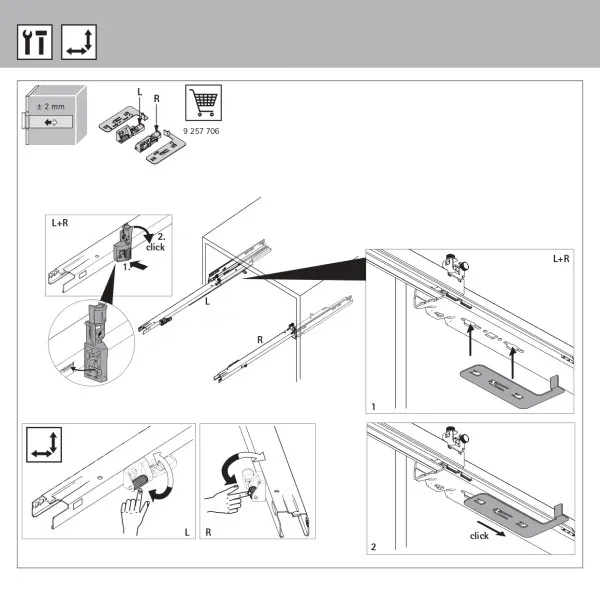 ± 2 mm

L

R

9 257 706

L+R

2.
click

1.

L

R

L+R

1

L

R

click

2